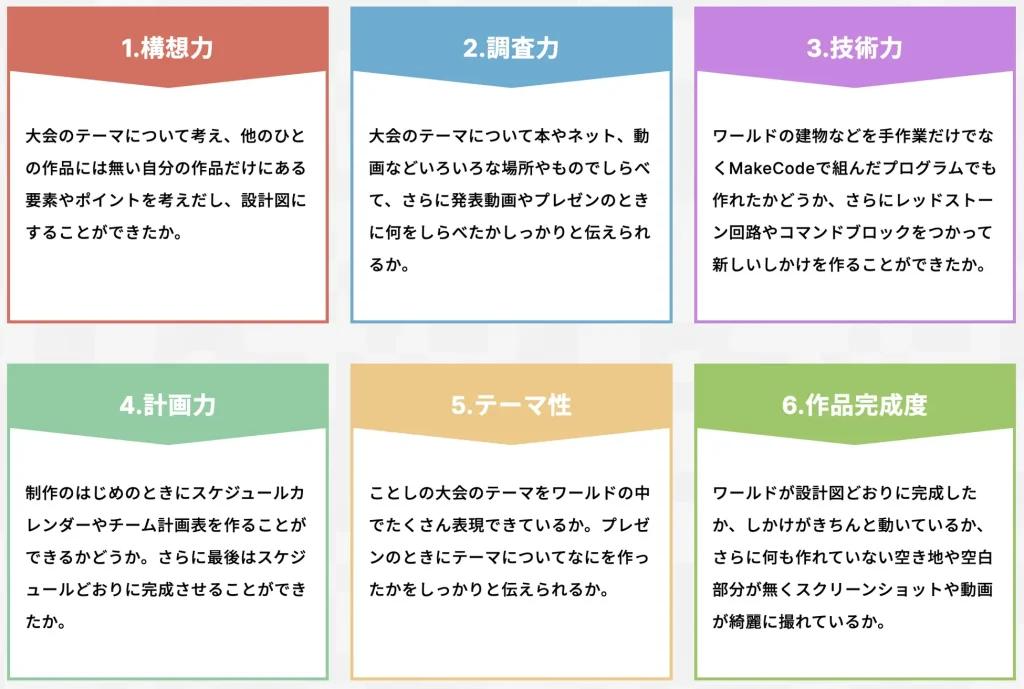 1.構想力

大会のテーマについて考え、他のひとの作品には無い自分の作品だけにある要素やポイントを考えだし、設計図にすることができたか。

2.調査力

大会のテーマについて本やネット、動画などいろいろな場所やものでしらべて、さらに発表動画やプレゼンのときに何をしらべたかしっかりと伝えられるか。

3.技術力

ワールドの建物などを手作業だけでなくMakeCodeで組んだプログラムでも作れたかどうか、さらにレッドストーン回路やコマンドブロックをつかって新しいしかけを作ることができたか。

4.計画力

制作のはじめのときにスケジュールカレンダーやチーム計画表を作ることができるかどうか。さらに最後はスケジュールどおりに完成させることができたか。

5.テーマ性

ことしの大会のテーマをワールドの中でたくさん表現できているか。プレゼンのときにテーマについてなにを作ったかをしっかりと伝えられるか。

6.作品完成度

ワールドが設計図どおりに完成したか、しかけがきちんと動いているか、さらに何も作れていない空き地や空白部分が無くスクリーンショットや動画が綺麗に撮れているか。